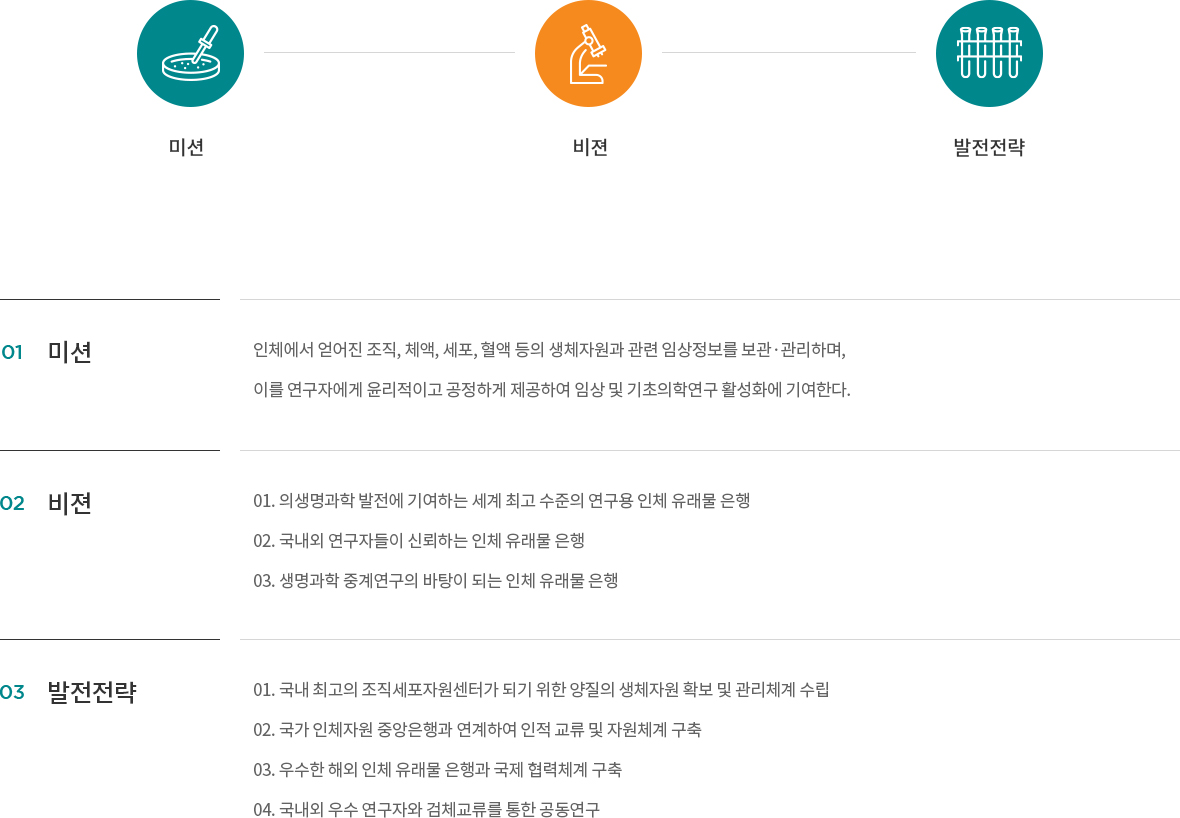 미션

비젼

발전전략

01 미션

인체에서 얻어진 조직, 체액, 세포, 혈액 등의 생체자원과 관련 임상정보를 보관·관리하며,

이를 연구자에게 윤리적이고 공정하게 제공하여 임상 및 기초의학연구 활성화에 기여한다.

02 비젼

01. 의생명과학 발전에 기여하는 세계 최고 수준의 연구용 인체 유래물 은행

02. 국내외 연구자들이 신뢰하는 인체 유래물 은행

03. 생명과학 중계연구의 바탕이 되는 인체 유래물 은행

03 발전전략

01. 국내 최고의 조직세포자원센터가 되기 위한 양질의 생체자원 확보 및 관리체계 수립

02. 국가 인체자원 중앙은행과 연계하여 인적 교류 및 자원체계 구축

03. 우수한 해외 인체 유래물 은행과 국제 협력체계 구축

04. 국내외 우수 연구자와 검체교류를 통한 공동연구